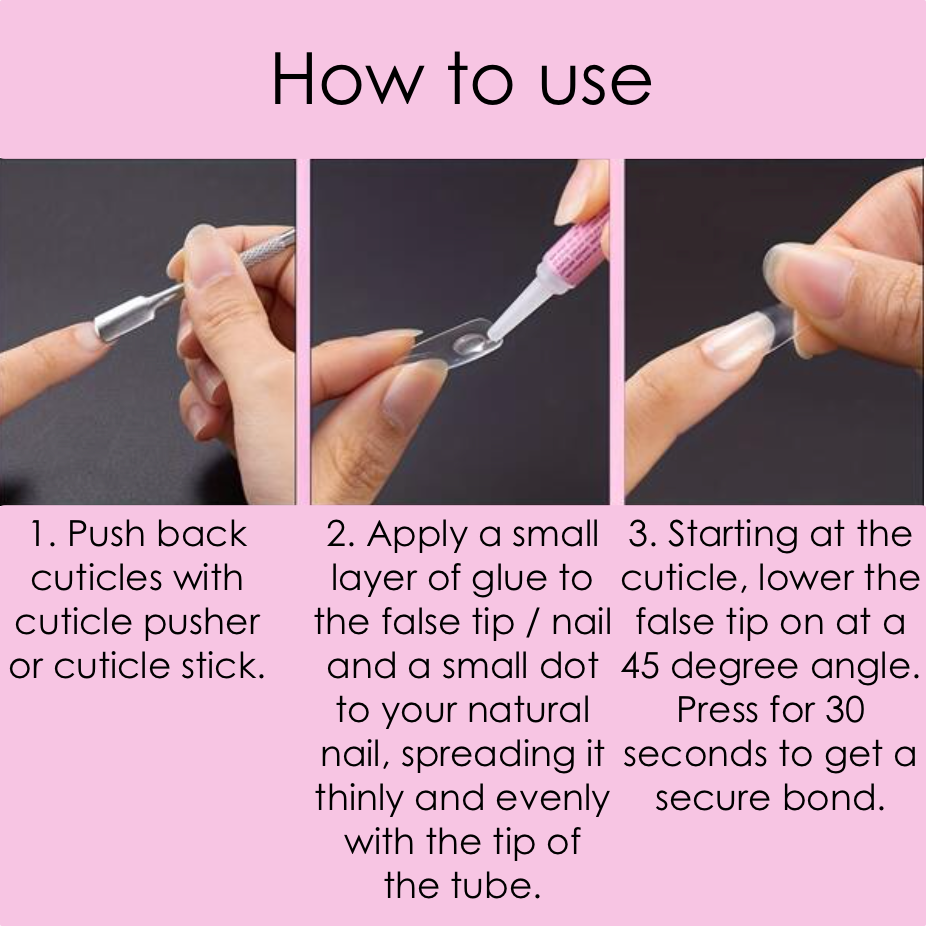 How to use

1. Push back cuticles with cuticle pusher or cuticle stick.

2. Apply a small layer of glue to the false tip / nail and a small dot to your natural nail, spreading it thinly and evenly with the tip of the tube.

3. Starting at the cuticle, lower the false tip on at a 45 degree angle. Press for 30 seconds to get a secure bond.